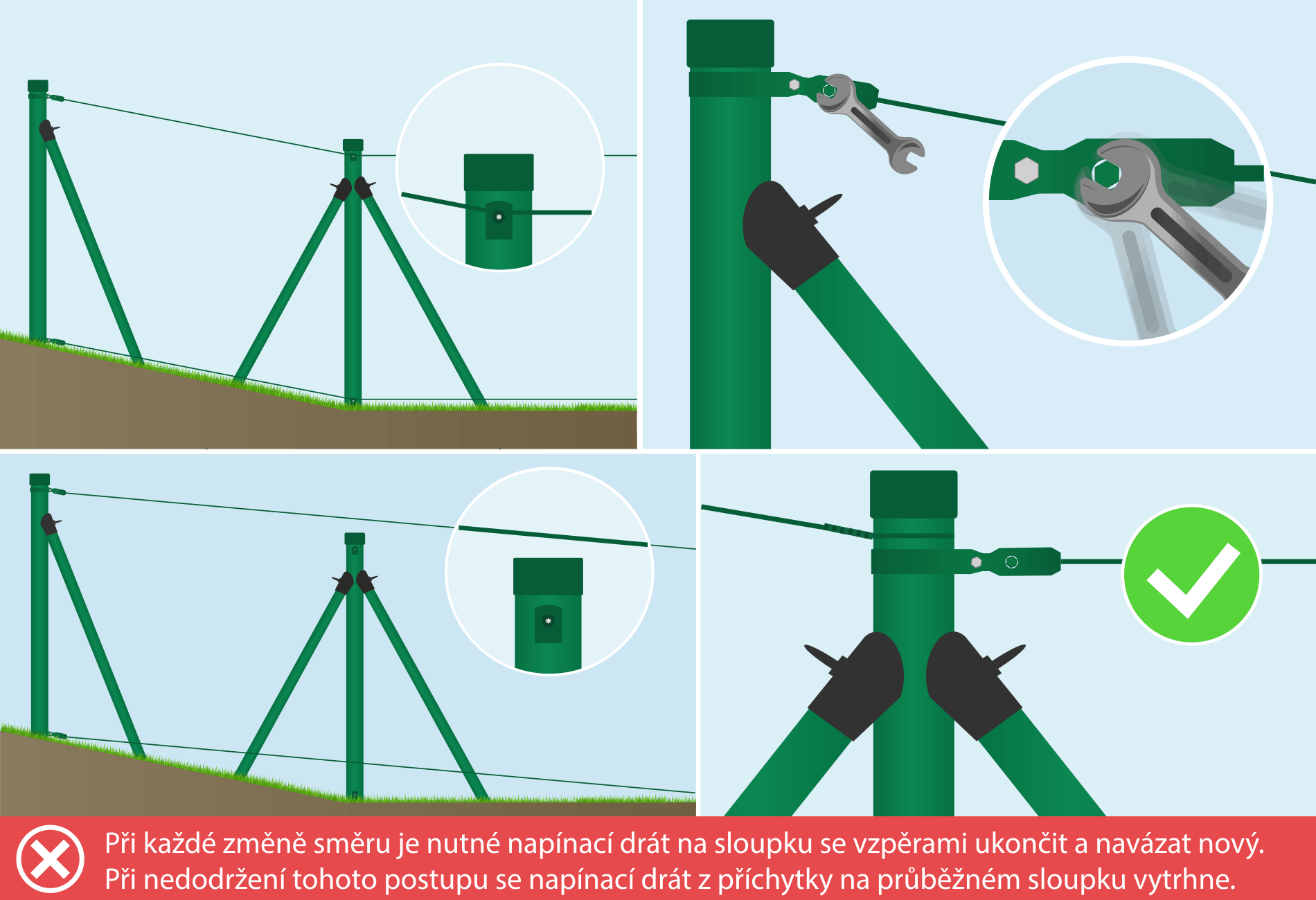 Při každé změně směru je nutné napínací drát na sloupku se vzpěrami ukončit a navázat nový.
Při nedodržení tohoto postupu se napínací drát z příchytky na průběžném sloupku vytrhne.